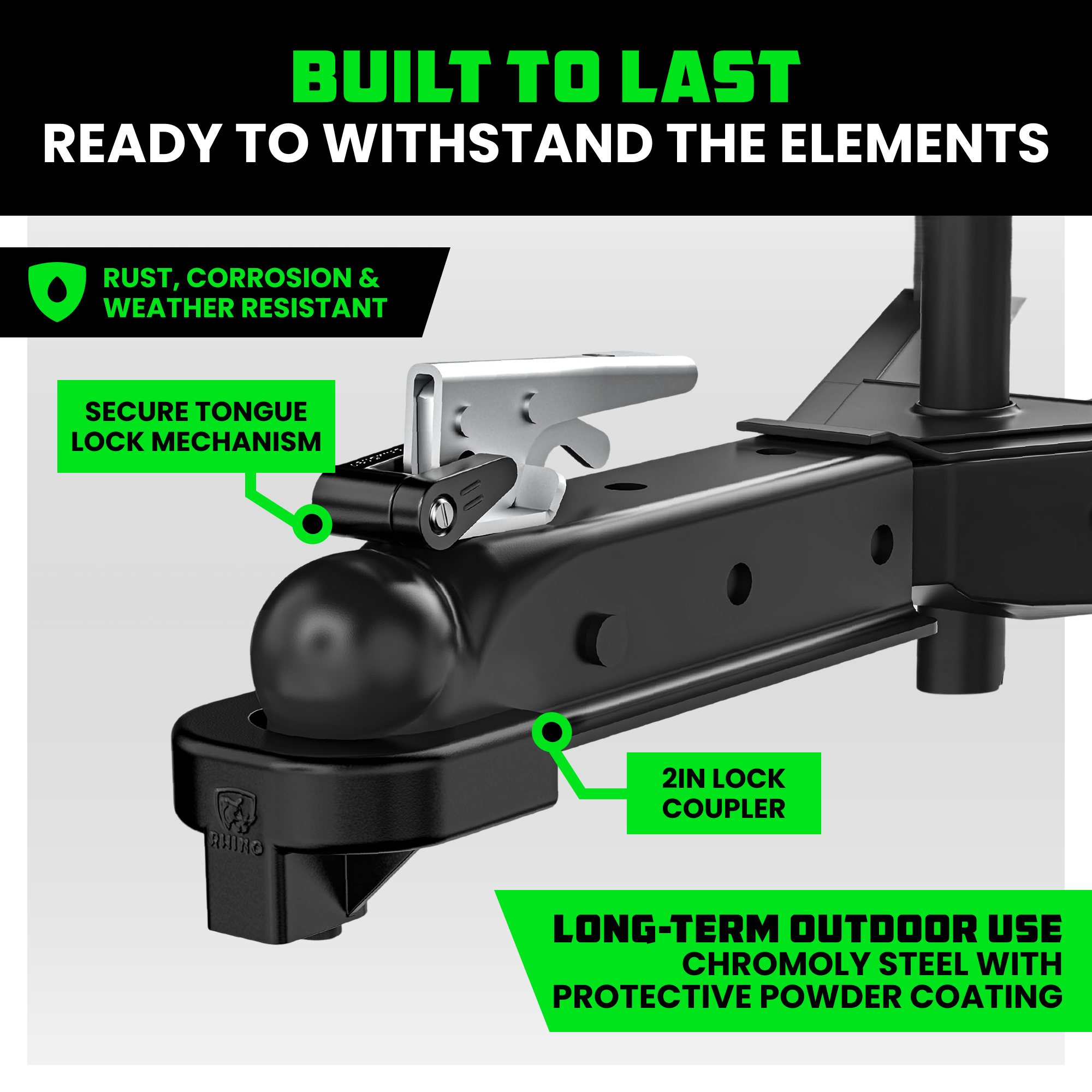 BUILT TO LAST
READY TO WITHSTAND THE ELEMENTS

RUST, CORROSION & WEATHER RESISTANT

SECURE TONGUE LOCK MECHANISM

2IN LOCK COUPLER

RHINO

LONG-TERM OUTDOOR USE
CHROMOLY STEEL WITH PROTECTIVE POWDER COATING