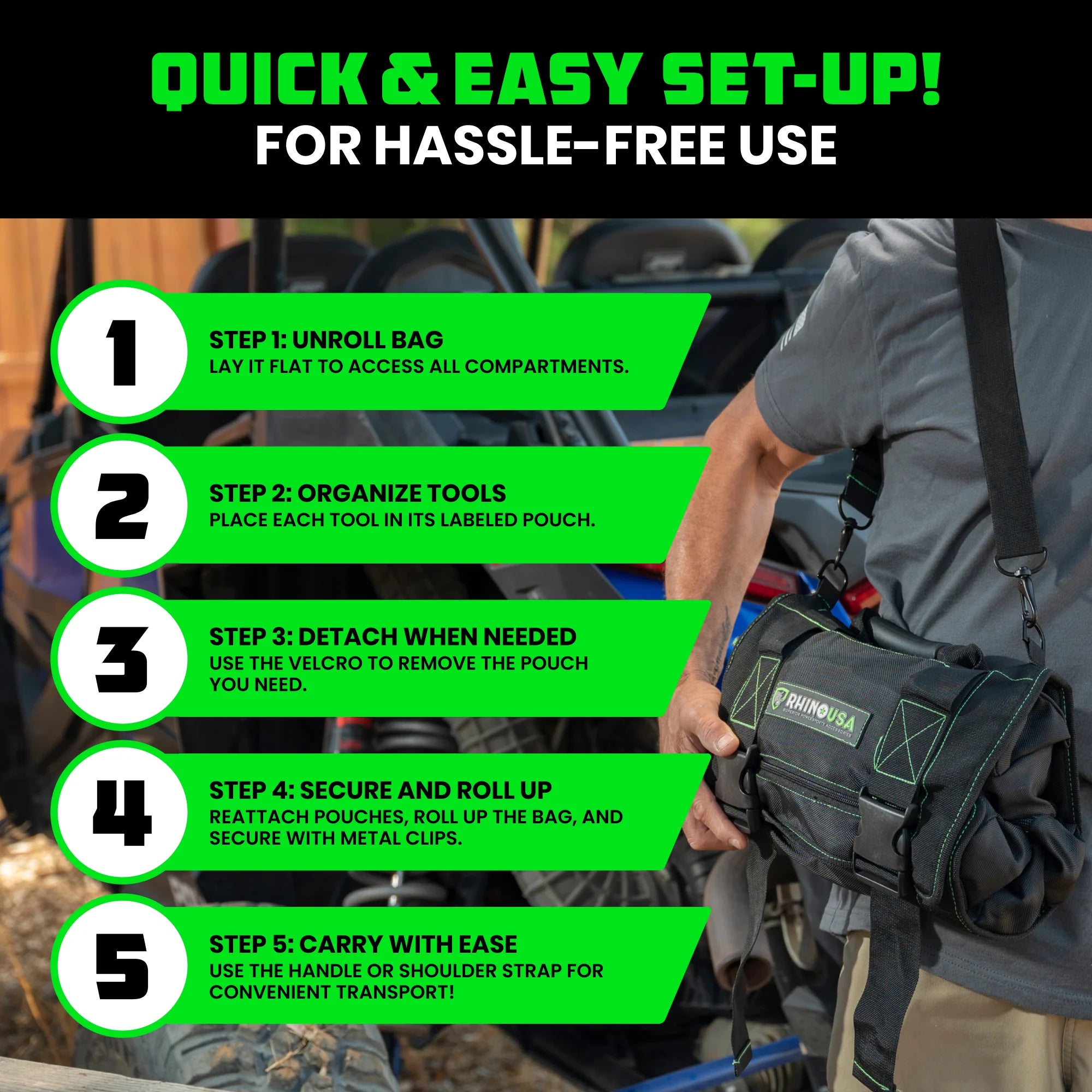 QUICK & EASY SET-UP!
FOR HASSLE-FREE USE

1
STEP 1: UNROLL BAG
LAY IT FLAT TO ACCESS ALL COMPARTMENTS.

2
STEP 2: ORGANIZE TOOLS
PLACE EACH TOOL IN ITS LABELED POUCH.

3
STEP 3: DETACH WHEN NEEDED
USE THE VELCRO TO REMOVE THE POUCH YOU NEED.

4
STEP 4: SECURE AND ROLL UP
REATTACH POUCHES, ROLL UP THE BAG, AND SECURE WITH METAL CLIPS.

5
STEP 5: CARRY WITH EASE
USE THE HANDLE OR SHOULDER STRAP FOR CONVENIENT TRANSPORT!

RHINO USA
SUPERIOR POWERSPORTS ACCESSORIES